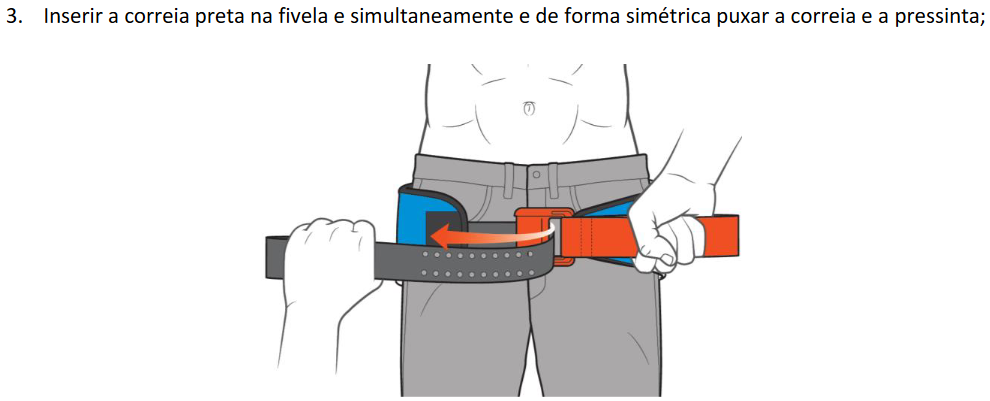 3. Inserir a correia preta na fivela e simultaneamente e de forma simétrica puxar a correia e a pressinta;