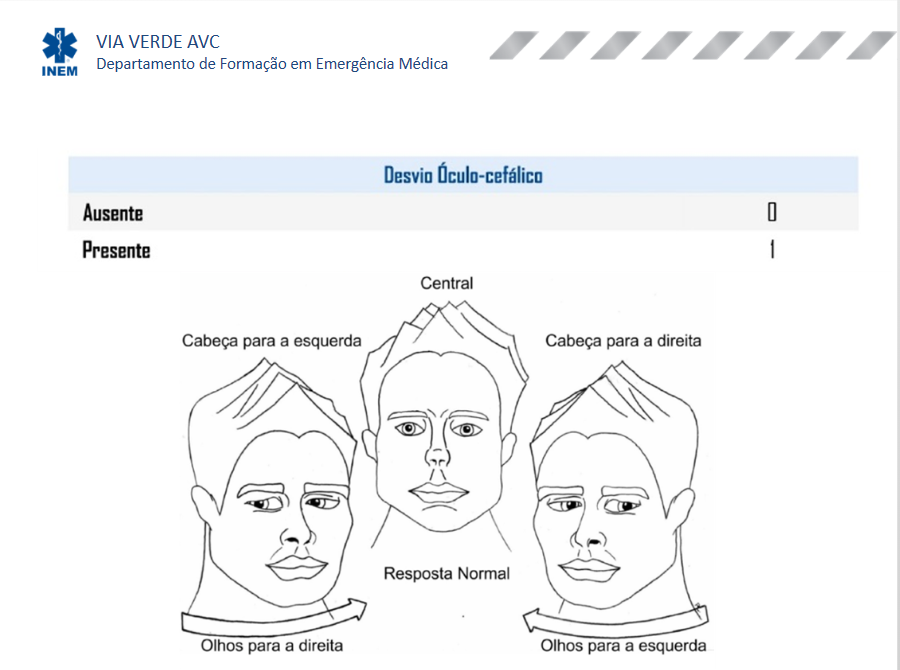 INEM
VIA VERDE AVC
Departamento de Formação em Emergência Médica

| Desvio Óculo-cefálico | |
|---|---|
| Ausente | 0 |
| Presente | 1 |

Central

Cabeça para a esquerda

Cabeça para a direita

Resposta Normal

Olhos para a direita

Olhos para a esquerda